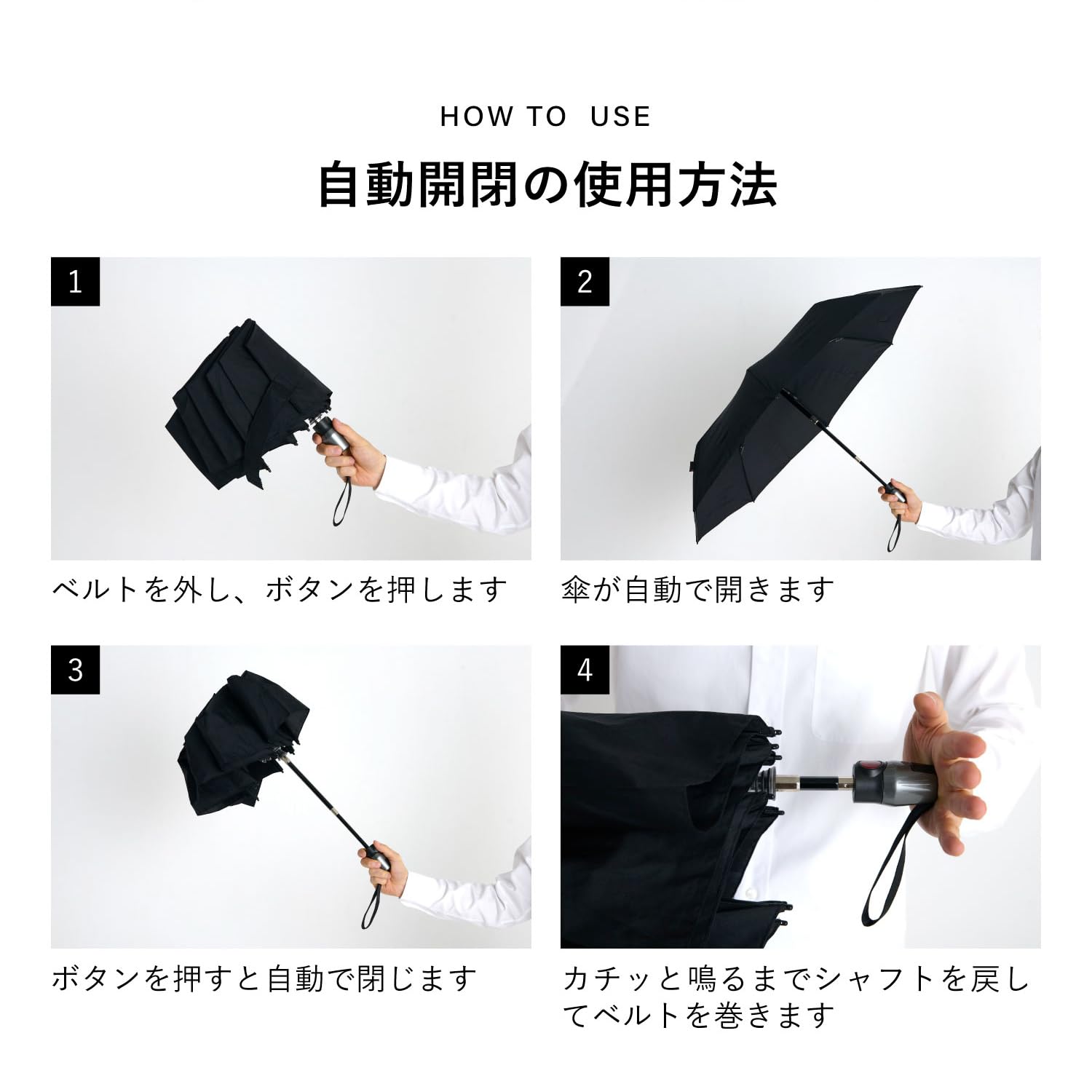 HOW TO USE

自動開閉の使用方法

1

ベルトを外し、ボタンを押します

2

傘が自動で開きます

3

ボタンを押すと自動で閉じます

4

カチッと鳴るまでシャフトを戻してベルトを巻きます